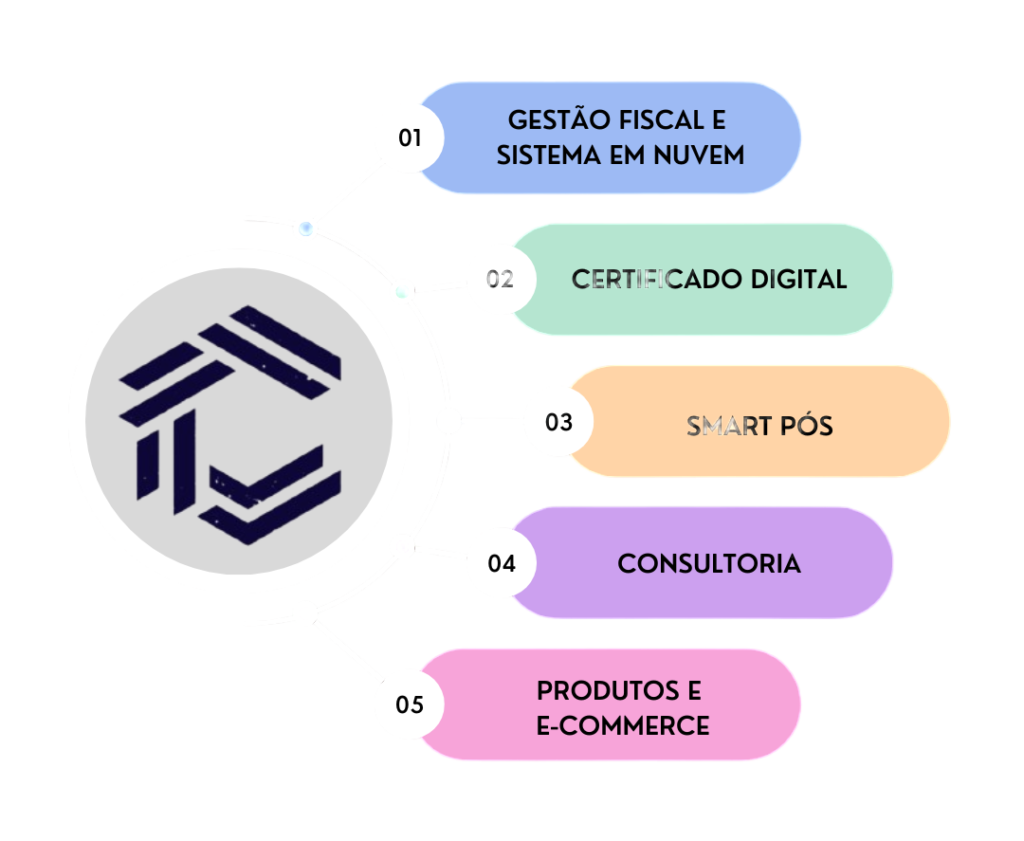 01
GESTÃO FISCAL E SISTEMA EM NUVEM

02
CERTIFICADO DIGITAL

03
SMART PÓS

04
CONSULTORIA

05
PRODUTOS E E-COMMERCE